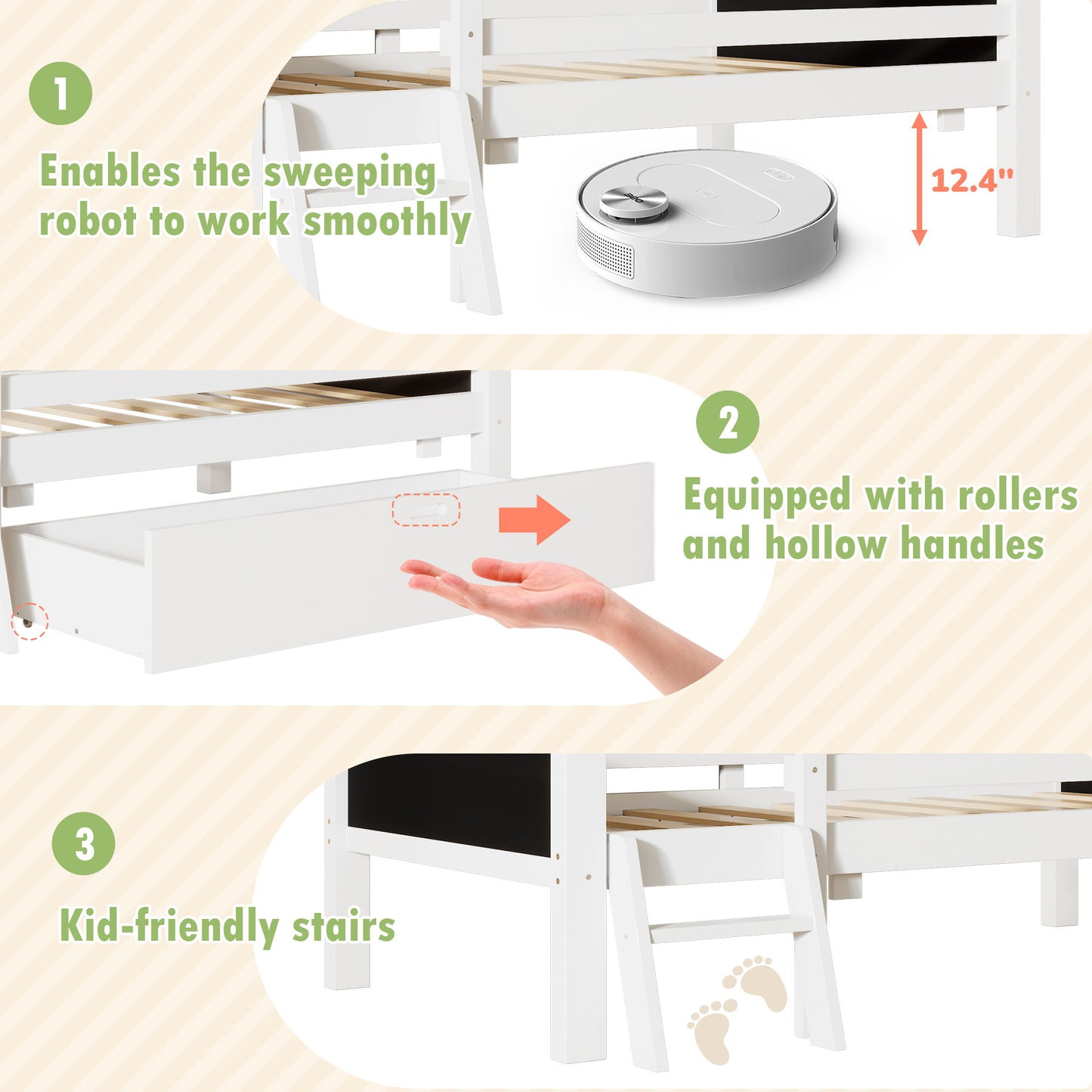 1

Enables the sweeping robot to work smoothly

12.4"

2

Equipped with rollers and hollow handles

3

Kid-friendly stairs