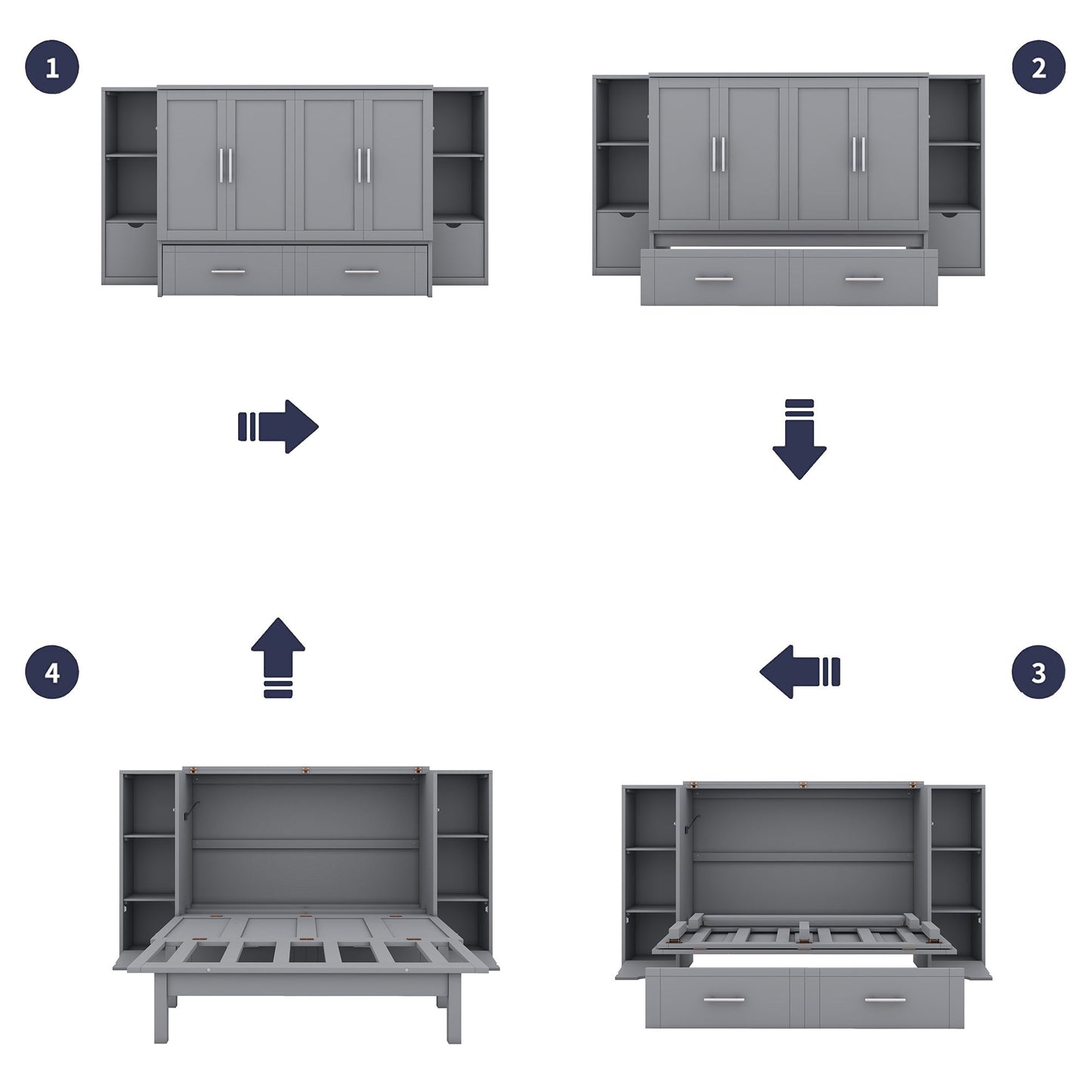 1

2

4

3