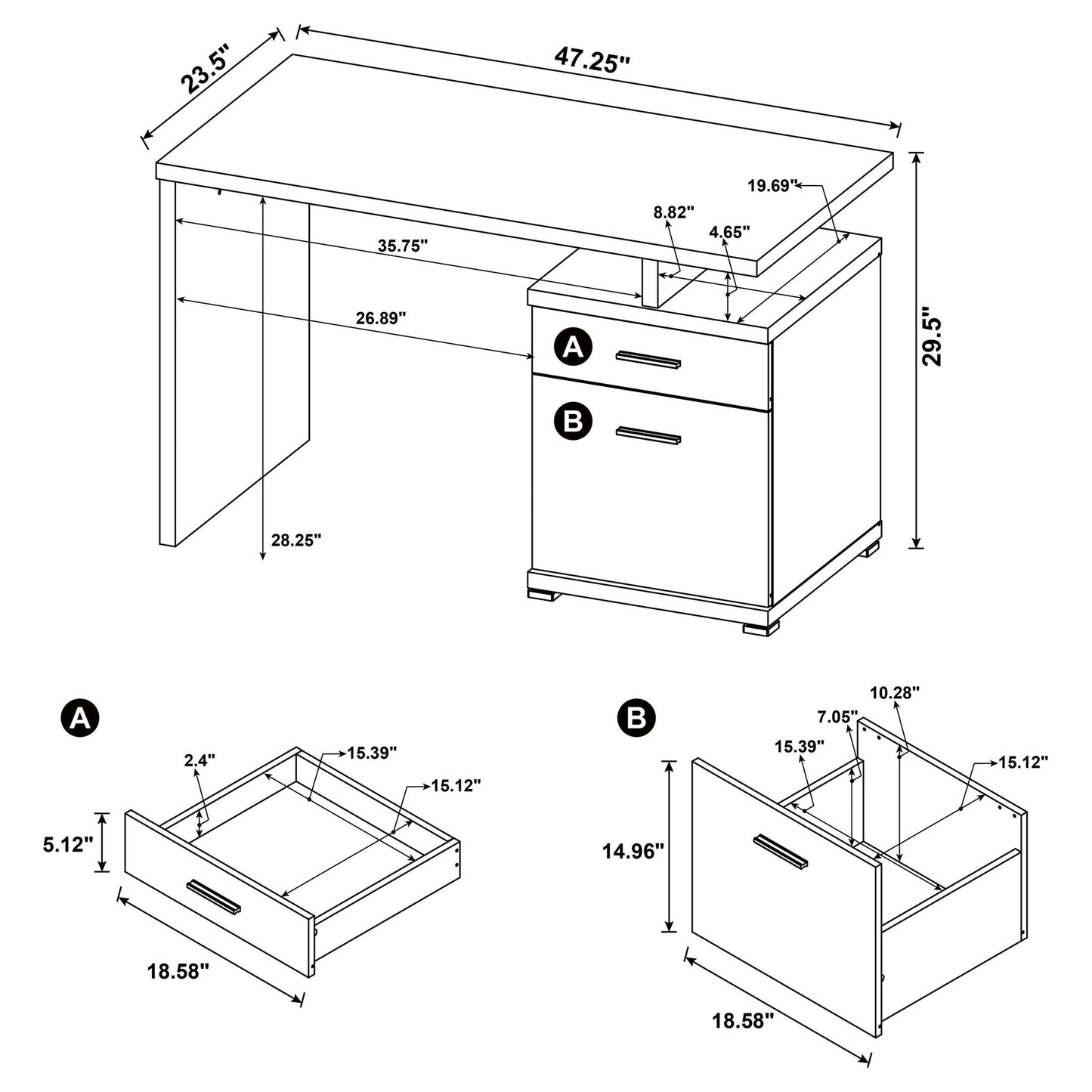 23.5"

47.25"

19.69"

8.82"

4.65"

35.75"

26.89"

29.5"

A

B

28.25"

A

2.4"

15.39"

15.12"

5.12"

18.58"

B

10.28"

7.05"

15.39"

15.12"

14.96"

18.58"