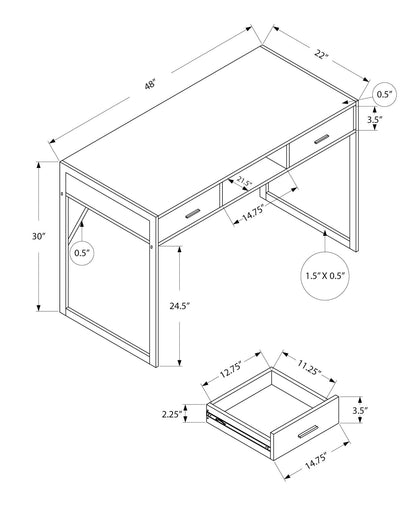 48"
22"
0.5"
3.5"
21.5"
14.75"
30"
0.5"
1.5" X 0.5"
24.5"
12.75"
11.25"
2.25"
3.5"
14.75"