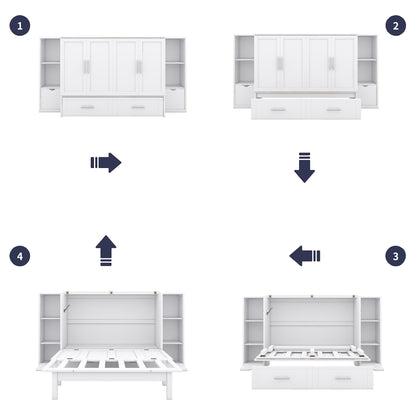 1

2

4

3