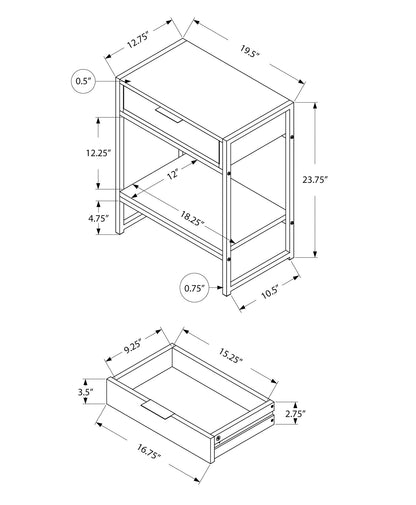 12.75"
19.5"
0.5"
12.25"
12"
23.75"
4.75"
18.25"
0.75"
10.5"
9.25"
15.25"
3.5"
2.75"
16.75"