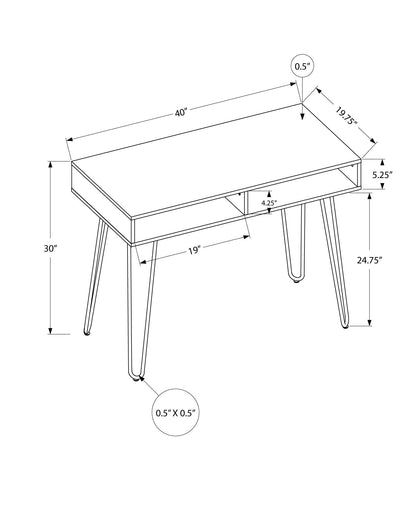 0.5"
40"
19.75"
5.25"
4.25"
30"
19"
24.75"
0.5" X 0.5"